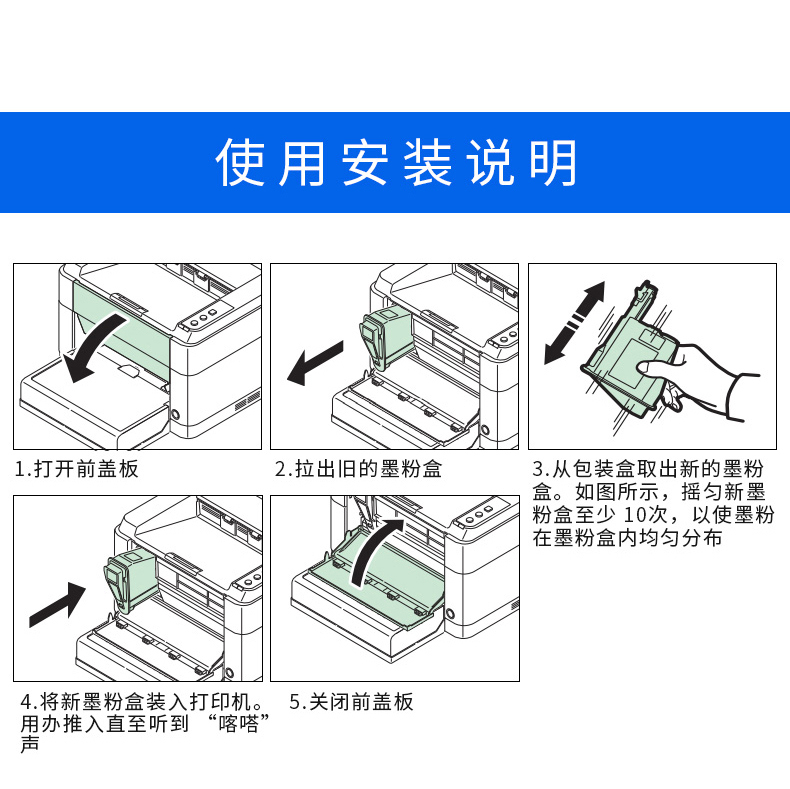 使用安装说明

1.打开前盖板

2.拉出旧的墨粉盒

3.从包装盒取出新的墨粉盒。如图所示，摇匀新墨粉盒至少 10次，以使墨粉在墨粉盒内均匀分布

4.将新墨粉盒装入打印机。用办推入直至听到 “喀嗒”声

5.关闭前盖板